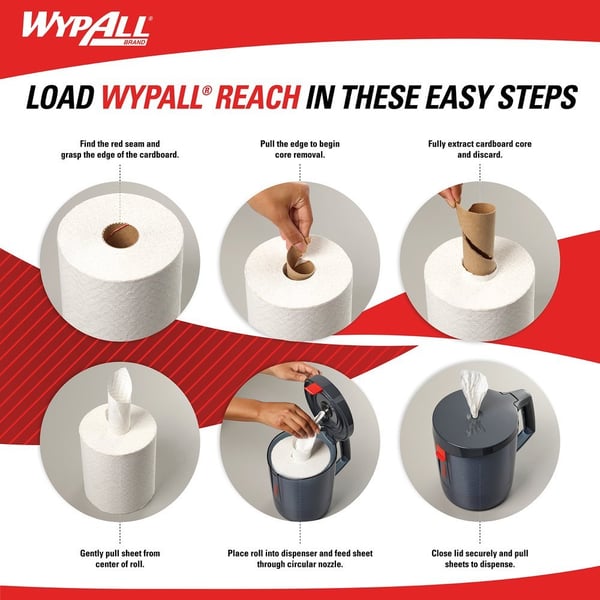 WYPALL BRAND

LOAD WYPALL® REACH IN THESE EASY STEPS

Find the red seam and grasp the edge of the cardboard.

Pull the edge to begin core removal.

Fully extract cardboard core and discard.

Gently pull sheet from center of roll.

Place roll into dispenser and feed sheet through circular nozzle.

Close lid securely and pull sheets to dispense.